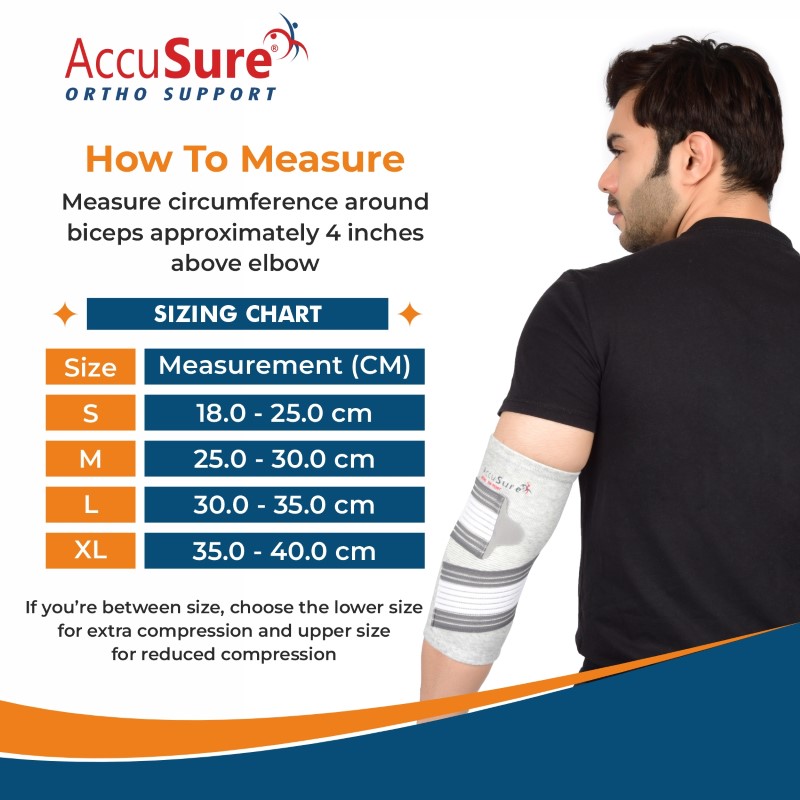 AccuSure®
ORTHO SUPPORT

How To Measure

Measure circumference around biceps approximately 4 inches above elbow

SIZING CHART

| Size | Measurement (CM) |
|---|---|
| S | 18.0 - 25.0 cm |
| M | 25.0 - 30.0 cm |
| L | 30.0 - 35.0 cm |
| XL | 35.0 - 40.0 cm |

If you're between size, choose the lower size for extra compression and upper size for reduced compression

AccuSure