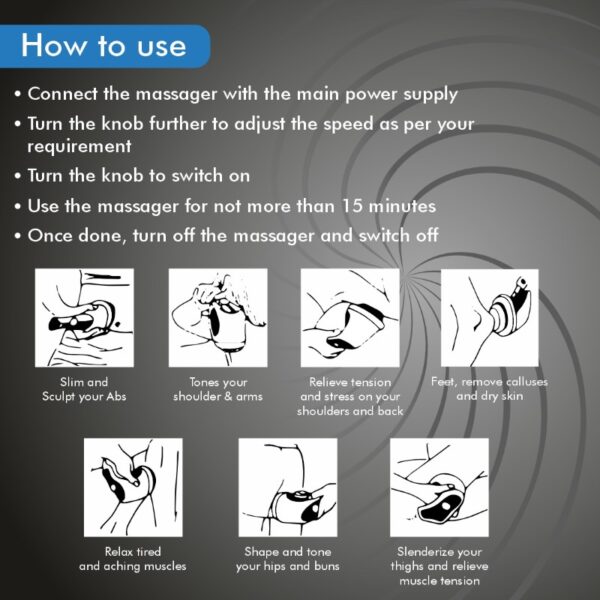 How to use

• Connect the massager with the main power supply
• Turn the knob further to adjust the speed as per your requirement
• Turn the knob to switch on
• Use the massager for not more than 15 minutes
• Once done, turn off the massager and switch off

Slim and Sculpt your Abs

Tones your shoulder & arms

Relieve tension and stress on your shoulders and back

Feet, remove calluses and dry skin

Relax tired and aching muscles

Shape and tone your hips and buns

Slenderize your thighs and relieve muscle tension