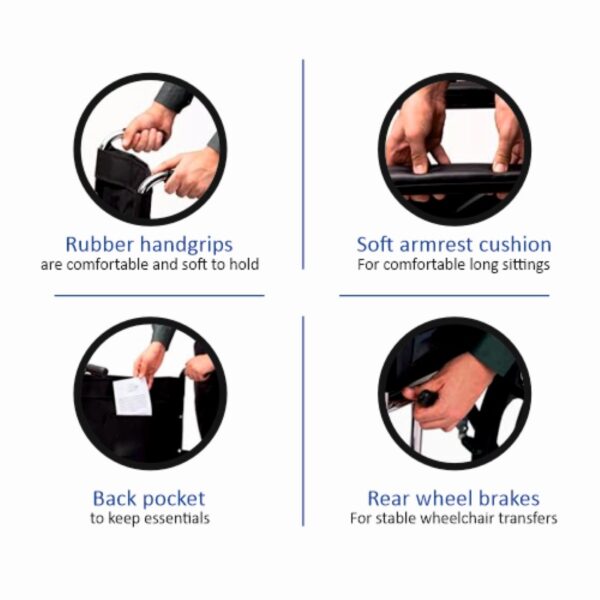 Rubber handgrips
are comfortable and soft to hold

Soft armrest cushion
For comfortable long sittings

Back pocket
to keep essentials

Rear wheel brakes
For stable wheelchair transfers